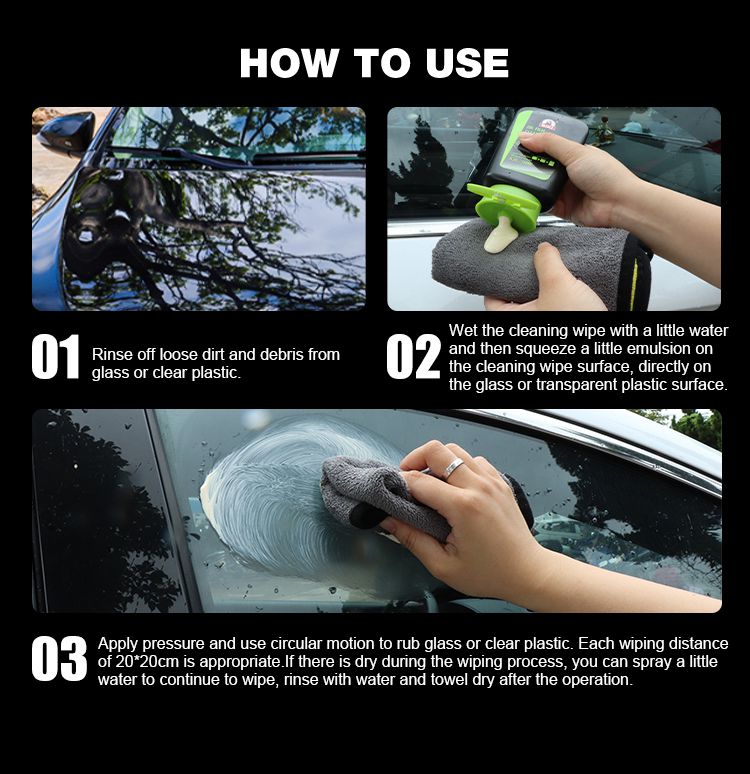 HOW TO USE

01 Rinse off loose dirt and debris from glass or clear plastic.

02 Wet the cleaning wipe with a little water and then squeeze a little emulsion on the cleaning wipe surface, directly on the glass or transparent plastic surface.

03 Apply pressure and use circular motion to rub glass or clear plastic. Each wiping distance of 20*20cm is appropriate.If there is dry during the wiping process, you can spray a little water to continue to wipe, rinse with water and towel dry after the operation.