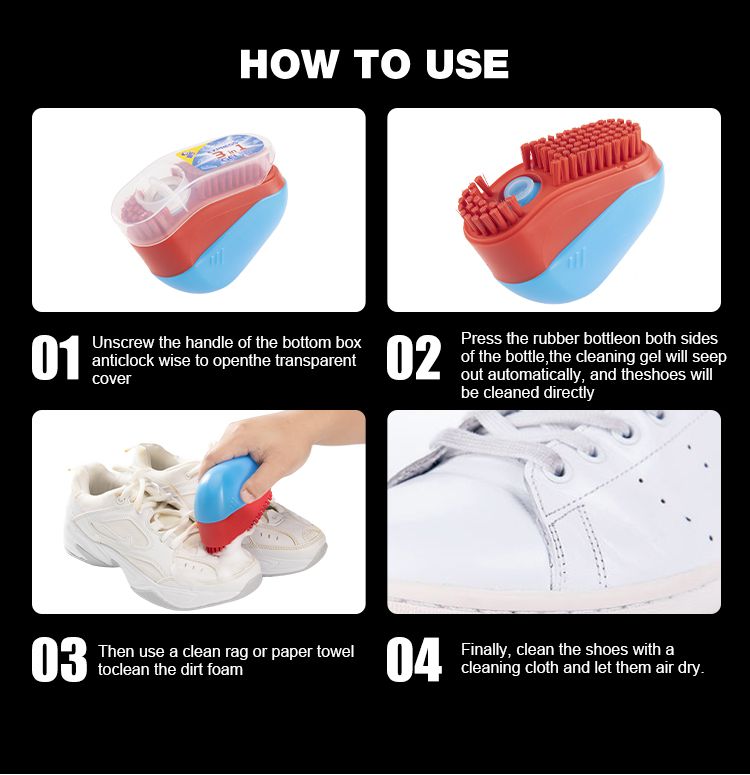 HOW TO USE

3 in 1

01 Unscrew the handle of the bottom box anticlock wise to openthe transparent cover

02 Press the rubber bottleon both sides of the bottle,the cleaning gel will seep out automatically, and theshoes will be cleaned directly

03 Then use a clean rag or paper towel toclean the dirt foam

04 Finally, clean the shoes with a cleaning cloth and let them air dry.