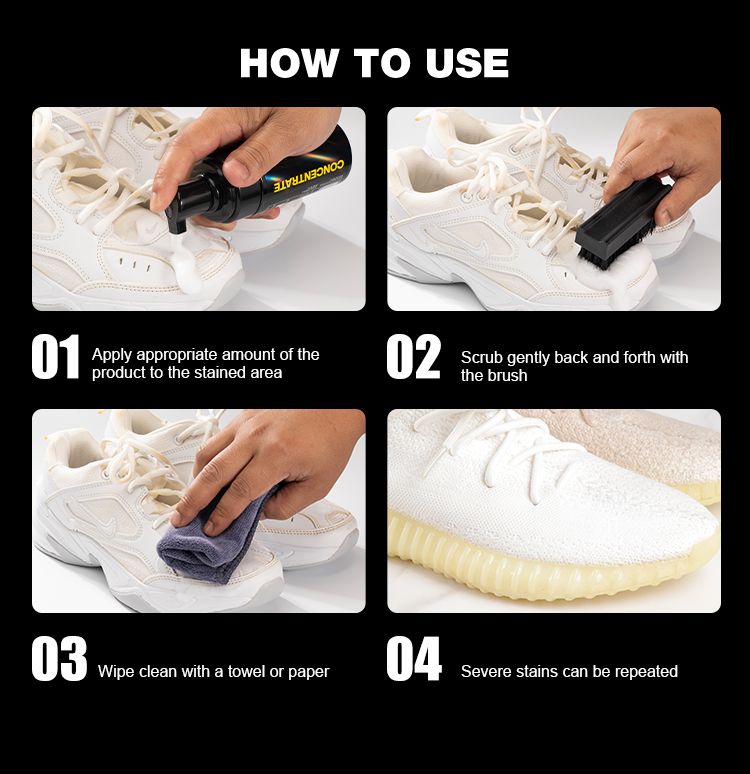 HOW TO USE

CONCENTRATE

01 Apply appropriate amount of the product to the stained area

02 Scrub gently back and forth with the brush

03 Wipe clean with a towel or paper

04 Severe stains can be repeated