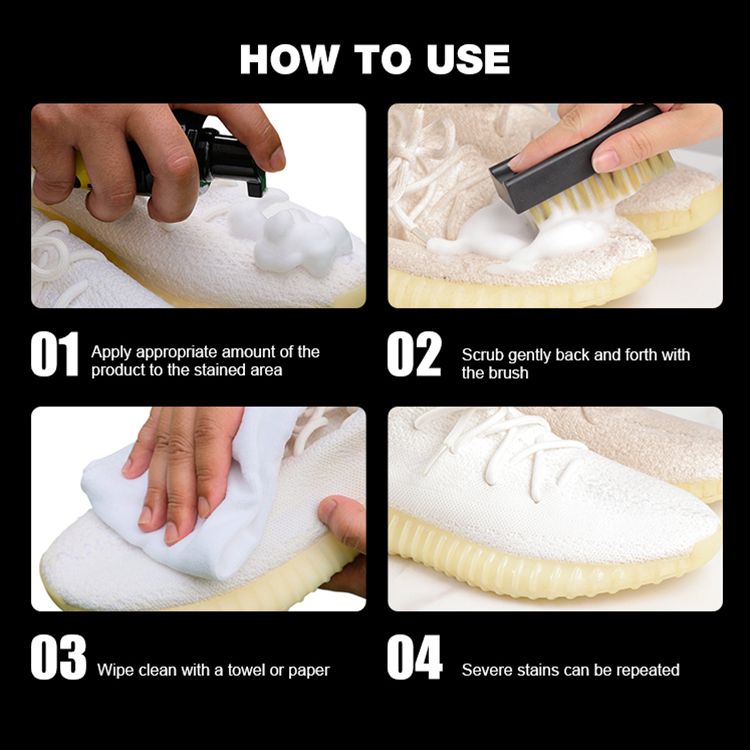 HOW TO USE

01 Apply appropriate amount of the product to the stained area

02 Scrub gently back and forth with the brush

03 Wipe clean with a towel or paper

04 Severe stains can be repeated